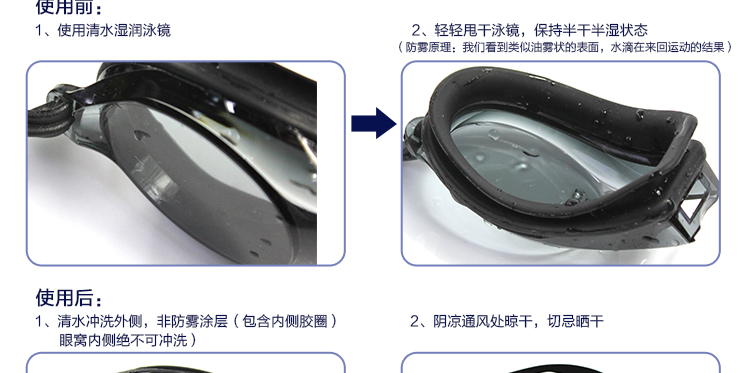 使用前：

1、使用清水湿润泳镜

2、轻轻甩干泳镜，保持半干半湿状态
（防雾原理：我们看到类似油雾状的表面，水滴在来回运动的结果）

使用后：

1、清水冲洗外侧，非防雾涂层（包含内侧胶圈）眼窝内侧绝不可冲洗）

2、阴凉通风处晾干，切忌晒干