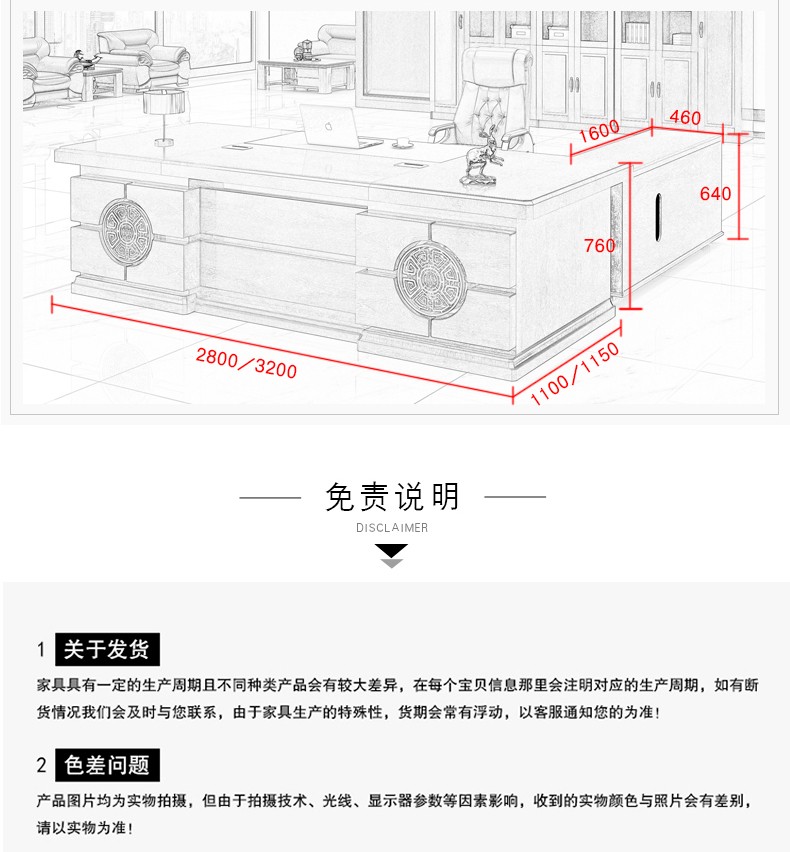 1600
460
640
760
2800／3200
1100／1150

免责说明
DISCLAIMER

1 关于发货
家具具有一定的生产周期且不同种类产品会有较大差异，在每个宝贝信息那里会注明对应的生产周期，如有断货情况我们会及时与您联系，由于家具生产的特殊性，货期会常有浮动，以客服通知您的为准！

2 色差问题
产品图片均为实物拍摄，但由于拍摄技术、光线、显示器参数等因素影响，收到的实物颜色与照片会有差别，请以实物为准！