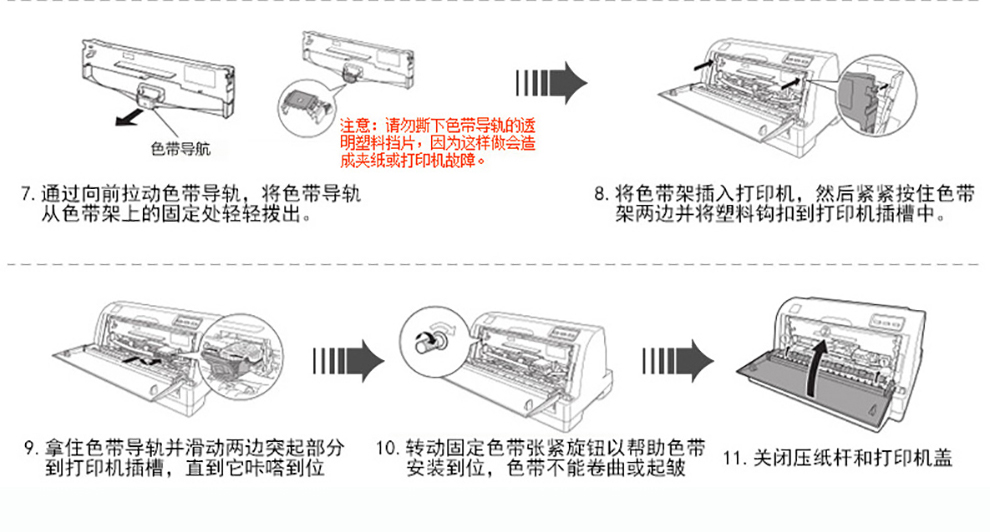 色带导航

注意：请勿撕下色带导轨的透明塑料挡片，因为这样做会造成夹纸或打印机故障。

7. 通过向前拉动色带导轨，将色带导轨从色带架上的固定处轻轻拨出。

8. 将色带架插入打印机，然后紧紧按住色带架两边并将塑料钩扣到打印机插槽中。

9. 拿住色带导轨并滑动两边突起部分到打印机插槽，直到它咔嗒到位

10. 转动固定色带张紧旋钮以帮助色带安装到位，色带不能卷曲或起皱

11. 关闭压纸杆和打印机盖