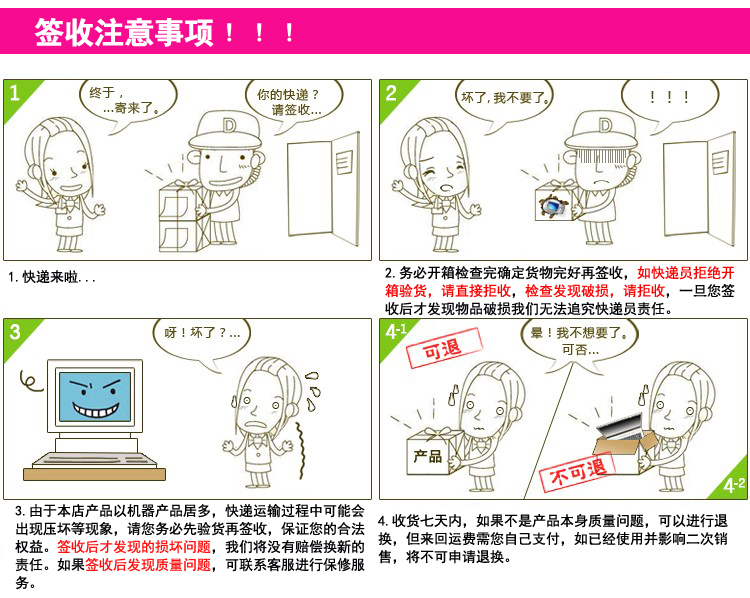 签收注意事项！！！

1

终于，...寄来了。

你的快递？请签收...

D

1. 快递来啦...

2

坏了，我不要了。

！！！

D

2. 务必开箱检查完确定货物完好再签收，如快递员拒绝开箱验货，请直接拒收，检查发现破损，请拒收，一旦您签收后才发现物品破损我们无法追究快递员责任。

3

呀！坏了？...

3. 由于本店产品以机器产品居多，快递运输过程中可能会出现压坏等现象，请您务必先验货再签收，保证您的合法权益。签收后才发现的损坏问题，我们将没有赔偿换新的责任。如果签收后发现质量问题，可联系客服进行保修服务。

4-1

可退

晕！我不想要了。可否...

产品

不可退

4-2

4. 收货七天内，如果不是产品本身质量问题，可以进行退换，但来回运费需您自己支付，如已经使用并影响二次销售，将不可申请退换。