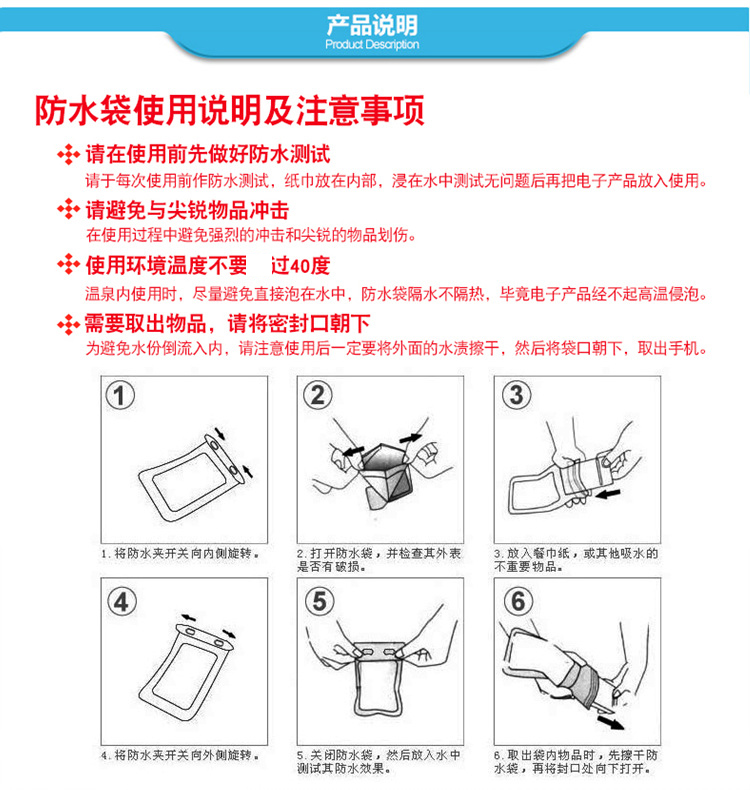 产品说明
Product Description

防水袋使用说明及注意事项

请在使用前先做好防水测试
请于每次使用前作防水测试，纸巾放在内部，浸在水中测试无问题后再把电子产品放入使用。

请避免与尖锐物品冲击
在使用过程中避免强烈的冲击和尖锐的物品划伤。

使用环境温度不要 过40度
温泉内使用时，尽量避免直接泡在水中，防水袋隔水不隔热，毕竟电子产品经不起高温侵泡。

需要取出物品，请将密封口朝下
为避免水份倒流入内，请注意使用后一定要将外面的水渍擦干，然后将袋口朝下，取出手机。

1
1. 将防水夹开关向内侧旋转。

2
2. 打开防水袋，并检查其外表是否有破损。

3
3. 放入餐巾纸，或其他吸水的不重要物品。

4
4. 将防水夹开关向外侧旋转。

5
5. 关闭防水袋，然后放入水中测试其防水效果。

6
6. 取出袋内物品时，先擦干防水袋，再将封口处向下打开。