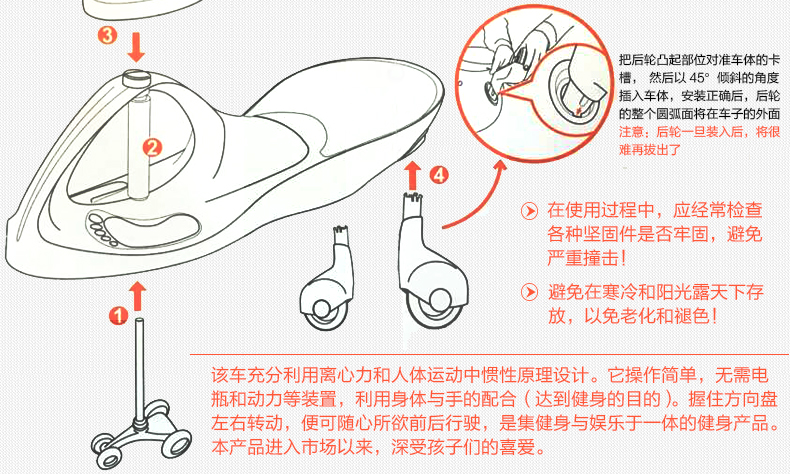 3

2

4

1

把后轮凸起部位对准车体的卡槽，然后以 45° 倾斜的角度插入车体，安装正确后，后轮的整个圆弧面将在车子的外面
注意：后轮一旦装入后，将很难再拔出了

在使用过程中，应经常检查各种坚固件是否牢固，避免严重撞击！

避免在寒冷和阳光露天下存放，以免老化和褪色！

该车充分利用离心力和人体运动中惯性原理设计。它操作简单，无需电瓶和动力等装置，利用身体与手的配合（达到健身的目的）。握住方向盘左右转动，便可随心所欲前后行驶，是集健身与娱乐于一体的健身产品。本产品进入市场以来，深受孩子们的喜爱。