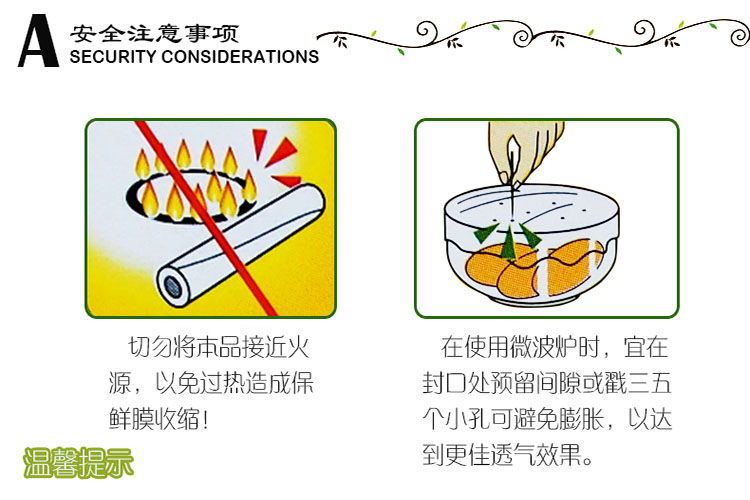 A 安全注意事项
SECURITY CONSIDERATIONS

切勿将本品接近火源，以免过热造成保鲜膜收缩！

在使用微波炉时，宜在封口处预留间隙或戳三五个小孔可避免膨胀，以达到更佳透气效果。

温馨提示