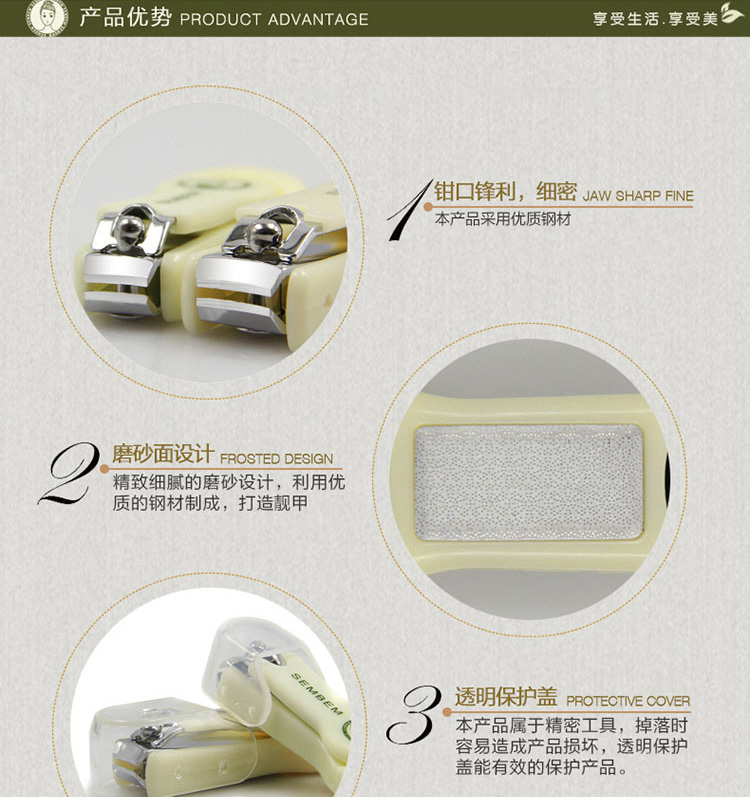 产品优势 PRODUCT ADVANTAGE

享受生活.享受美

1 钳口锋利，细密 JAW SHARP FINE
本产品采用优质钢材

2 磨砂面设计 FROSTED DESIGN
精致细腻的磨砂设计，利用优质的钢材制成，打造靓甲

SEMBEM

3 透明保护盖 PROTECTIVE COVER
本产品属于精密工具，掉落时容易造成产品损坏，透明保护盖能有效的保护产品。