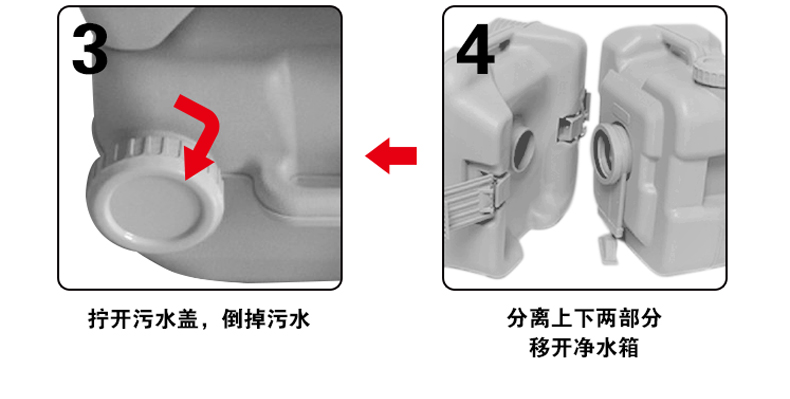 3

拧开污水盖，倒掉污水

4

分离上下两部分
移开净水箱