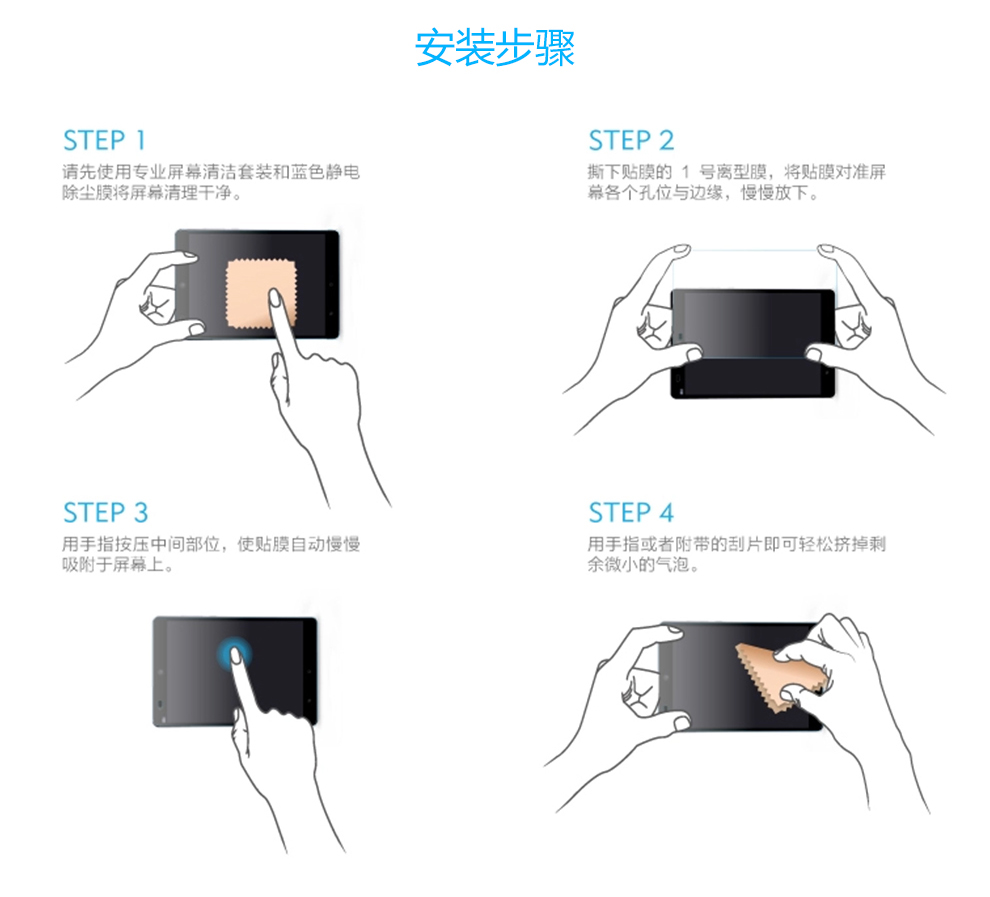 安装步骤

STEP 1
请先使用专业屏幕清洁套装和蓝色静电除尘膜将屏幕清理干净。

STEP 2
撕下贴膜的 1 号离型膜，将贴膜对准屏幕各个孔位与边缘，慢慢放下。

STEP 3
用手指按压中间部位，使贴膜自动慢慢吸附于屏幕上。

STEP 4
用手指或者附带的刮片即可轻松挤掉剩余微小的气泡。