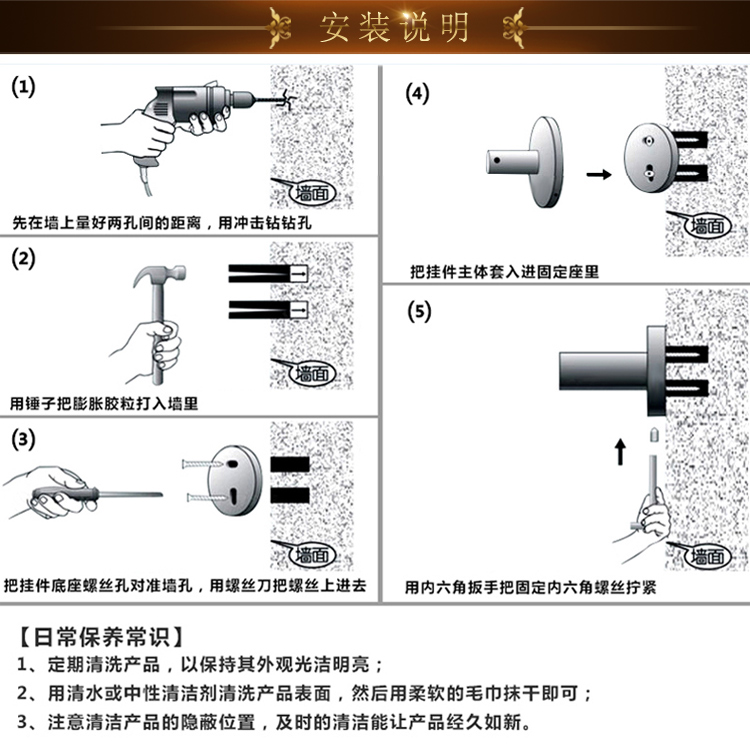 安装说明

(1)

墙面

先在墙上量好两孔间的距离，用冲击钻钻孔

(2)

墙面

用锤子把膨胀胶粒打入墙里

(3)

墙面

把挂件底座螺丝孔对准墙孔，用螺丝刀把螺丝上进去

(4)

墙面

把挂件主体套入进固定座里

(5)

墙面

用内六角扳手把固定内六角螺丝拧紧

【日常保养常识】
1、定期清洗产品，以保持其外观光洁明亮；
2、用清水或中性清洁剂清洗产品表面，然后用柔软的毛巾抹干即可；
3、注意清洁产品的隐蔽位置，及时的清洁能让产品经久如新。