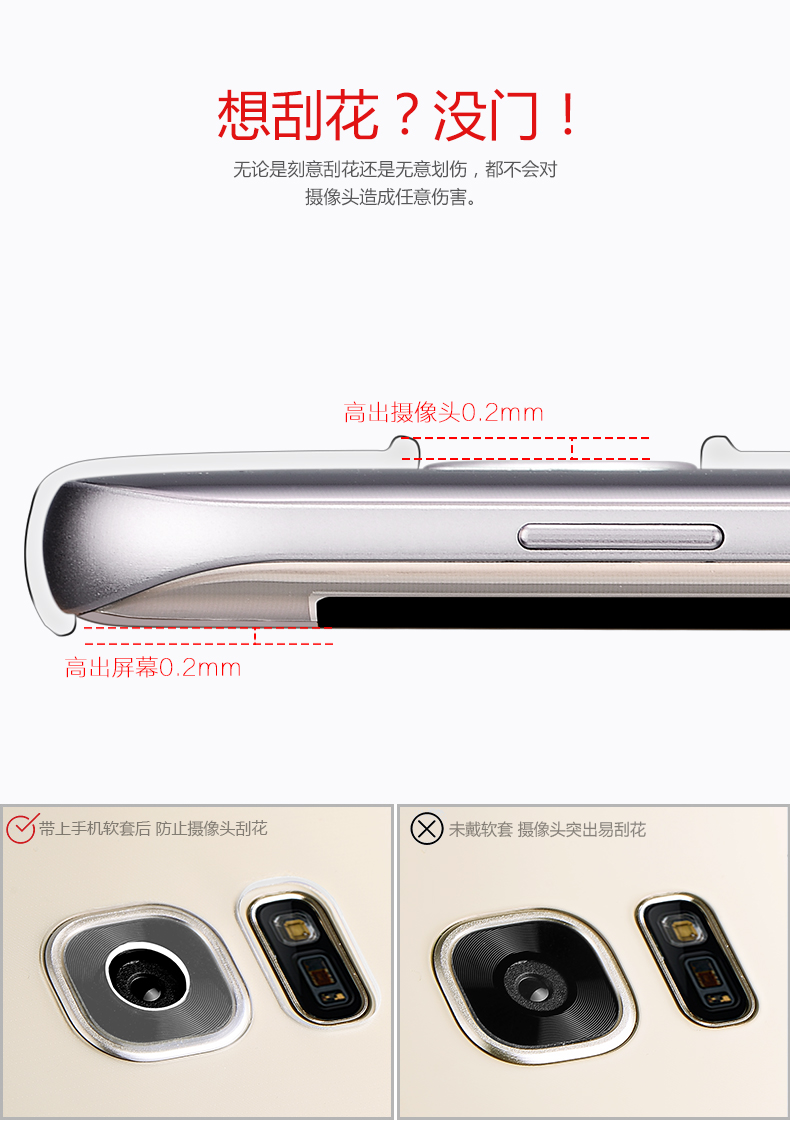 想刮花？没门！

无论是刻意刮花还是无意划伤，都不会对摄像头造成任意伤害。

高出摄像头0.2mm

高出屏幕0.2mm

带上手机软套后 防止摄像头刮花

未戴软套 摄像头突出易刮花