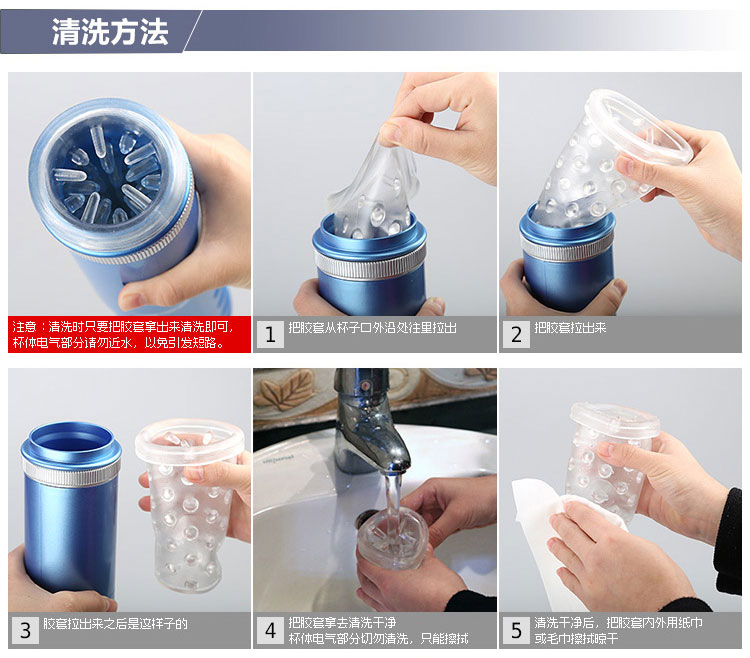 清洗方法

注意：清洗时只要把胶套拿出来清洗即可，杯体电气部分请勿近水，以免引发短路。

1 把胶套从杯子口外沿处往里拉出

2 把胶套拉出来

3 胶套拉出来之后是这样子的

4 把胶套拿去清洗干净
杯体电气部分切勿清洗，只能擦拭

5 清洗干净后，把胶套内外用纸巾或毛巾擦拭晾干