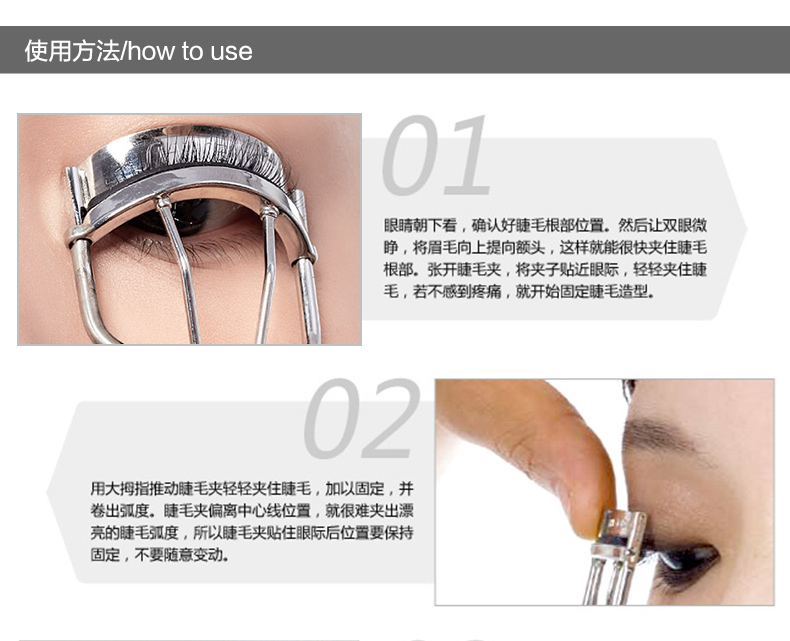 使用方法/how to use

01

眼睛朝下看，确认好睫毛根部位置。然后让双眼微睁，将眉毛向上提向额头，这样就能很快夹住睫毛根部。张开睫毛夹，将夹子贴近眼际，轻轻夹住睫毛，若不感到疼痛，就开始固定睫毛造型。

02

用大拇指推动睫毛夹轻轻夹住睫毛，加以固定，并卷出弧度。睫毛夹偏离中心线位置，就很难夹出漂亮的睫毛弧度，所以睫毛夹贴住眼际后位置要保持固定，不要随意变动。