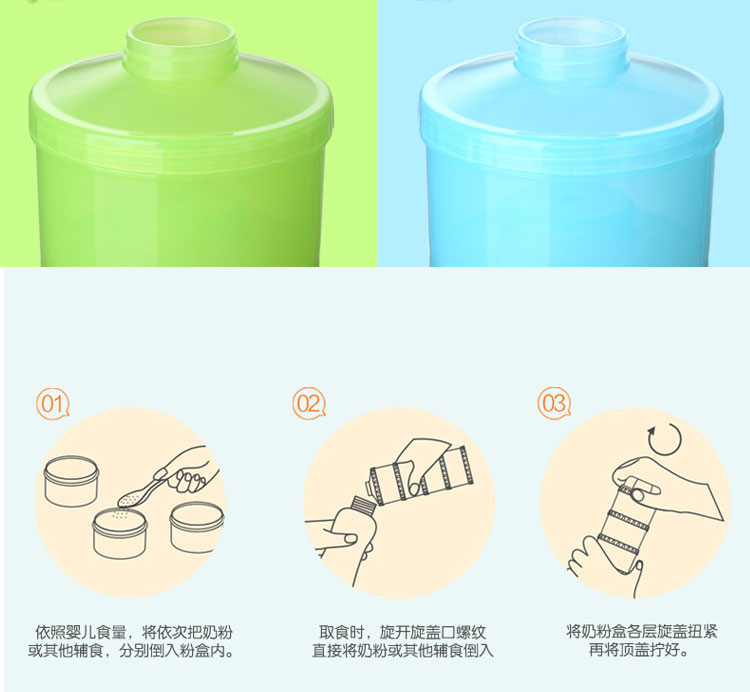 01

依照婴儿食量，将依次把奶粉或其他辅食，分别倒入粉盒内。

02

取食时，旋开旋盖口螺纹直接将奶粉或其他辅食倒入

03

将奶粉盒各层旋盖扭紧再将顶盖拧好。