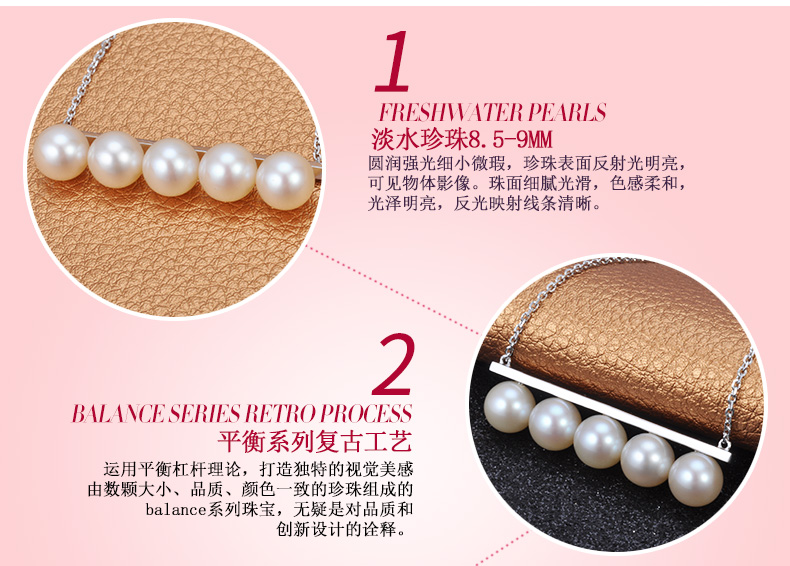 1
FRESHWATER PEARLS
淡水珍珠8.5-9MM
圆润强光细小微瑕，珍珠表面反射光明亮，可见物体影像。珠面细腻光滑，色感柔和，光泽明亮，反光映射线条清晰。

2
BALANCE SERIES RETRO PROCESS
平衡系列复古工艺
运用平衡杠杆理论，打造独特的视觉美感由数颗大小、品质、颜色一致的珍珠组成的balance系列珠宝，无疑是对品质和创新设计的诠释。