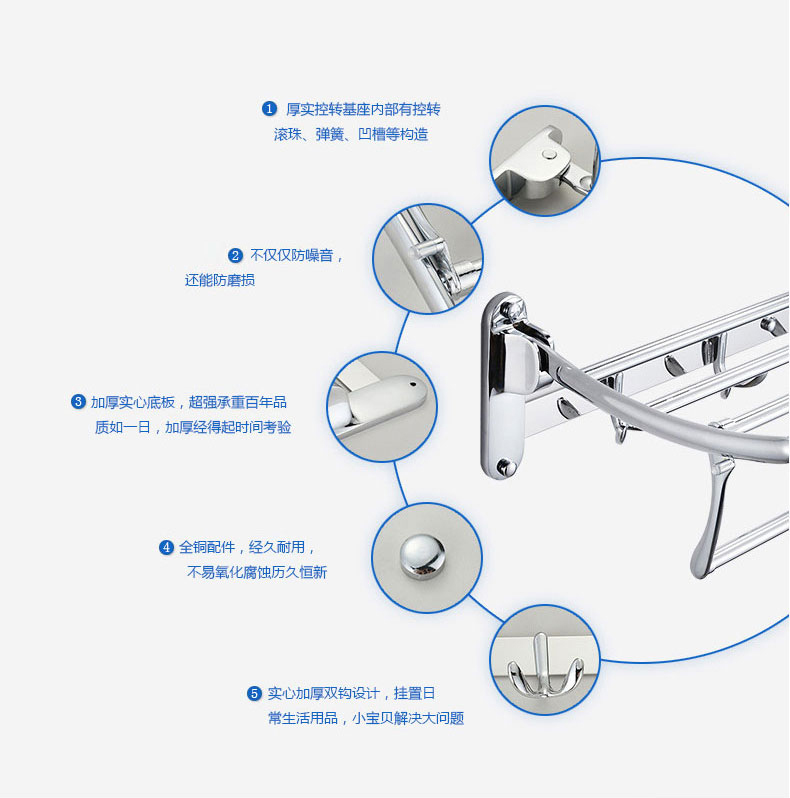 1 厚实控转基座内部有控转
滚珠、弹簧、凹槽等构造

2 不仅仅防噪音，
还能防磨损

3 加厚实心底板，超强承重百年品
质如一日，加厚经得起时间考验

4 全铜配件，经久耐用，
不易氧化腐蚀历久恒新

5 实心加厚双钩设计，挂置日
常生活用品，小宝贝解决大问题