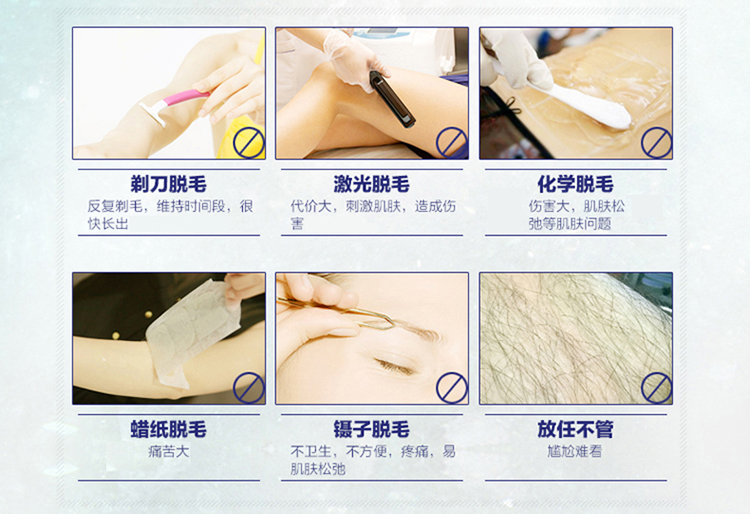 剃刀脱毛
反复剃毛，维持时间段，很快长出

激光脱毛
代价大，刺激肌肤，造成伤害

化学脱毛
伤害大，肌肤松弛等肌肤问题

蜡纸脱毛
痛苦大

镊子脱毛
不卫生，不方便，疼痛，易肌肤松弛

放任不管
尴尬难看