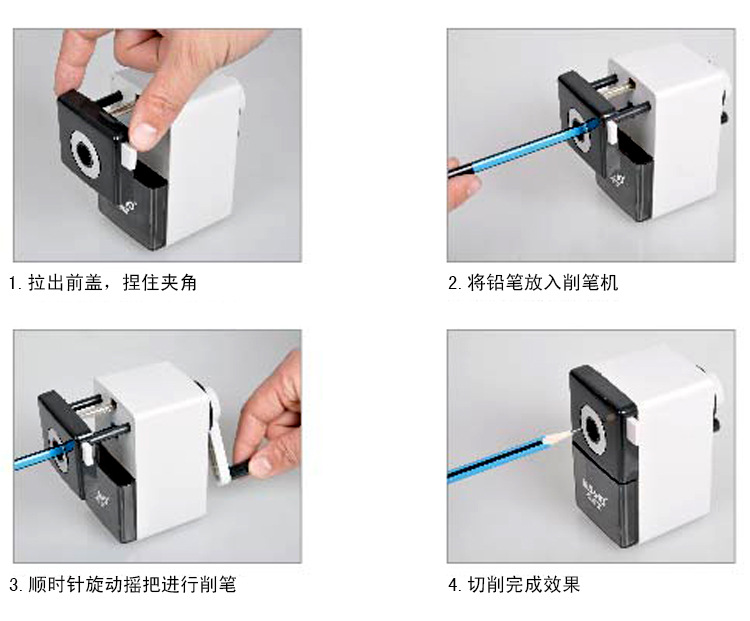 1. 拉出前盖，捏住夹角

2. 将铅笔放入削笔机

3. 顺时针旋动摇把进行削笔

4. 切削完成效果