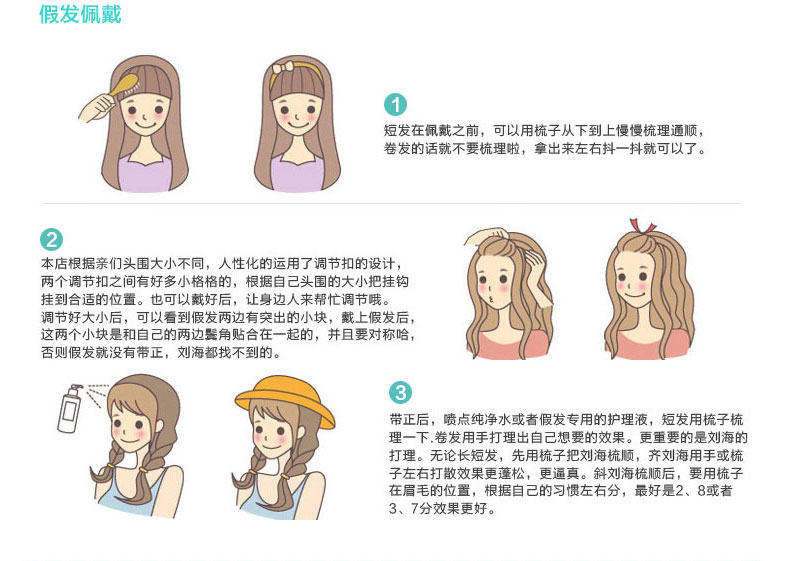 假发佩戴

1
短发在佩戴之前，可以用梳子从下到上慢慢梳理通顺，卷发的话就不要梳理啦，拿出来左右抖一抖就可以了。

2
本店根据亲们头围大小不同，人性化的运用了调节扣的设计，两个调节扣之间有好多小格格的，根据自己头围的大小把挂钩挂到合适的位置。也可以戴好后，让身边人来帮忙调节哦。
调节好大小后，可以看到假发两边有突出的小块，戴上假发后，这两个小块是和自己的两边鬓角贴合在一起的，并且要对称哈，否则假发就没有带正，刘海都找不到的。

3
带正后，喷点纯净水或者假发专用的护理液，短发用梳子梳理一下.卷发用手打理出自己想要的效果。更重要的是刘海的打理。无论长短发，先用梳子把刘海梳顺，齐刘海用手或梳子左右打散效果更蓬松，更逼真。斜刘海梳顺后，要用梳子在眉毛的位置，根据自己的习惯左右分，最好是2、8或者3、7分效果更好。