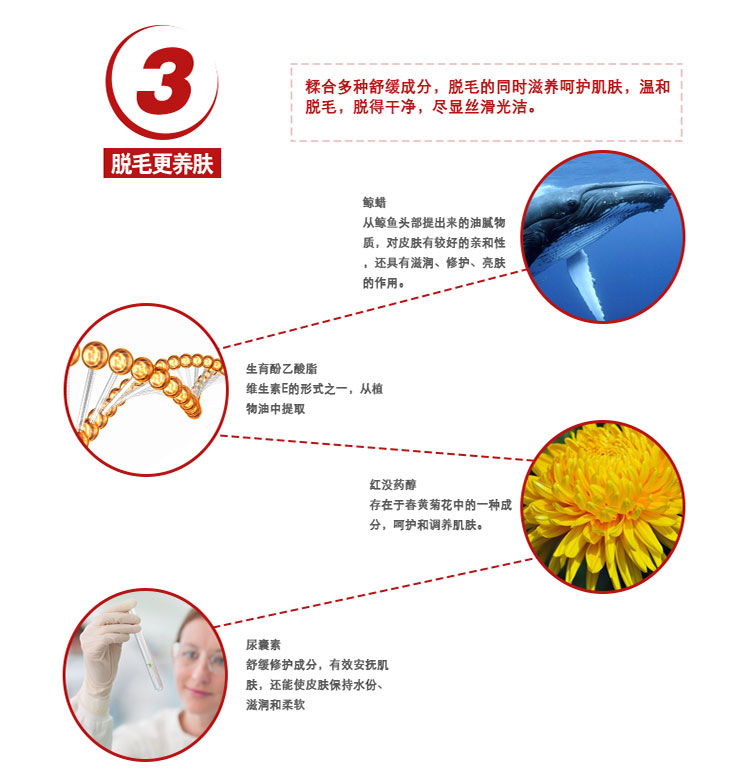 3

脱毛更养肤

糅合多种舒缓成分，脱毛的同时滋养呵护肌肤，温和脱毛，脱得干净，尽显丝滑光洁。

鲸蜡
从鲸鱼头部提出来的油腻物质，对皮肤有较好的亲和性，还具有滋润、修护、亮肤的作用。

生育酚乙酸脂
维生素E的形式之一，从植物油中提取

红没药醇
存在于春黄菊花中的一种成分，呵护和调养肌肤。

尿囊素
舒缓修护成分，有效安抚肌肤，还能使皮肤保持水份、滋润和柔软