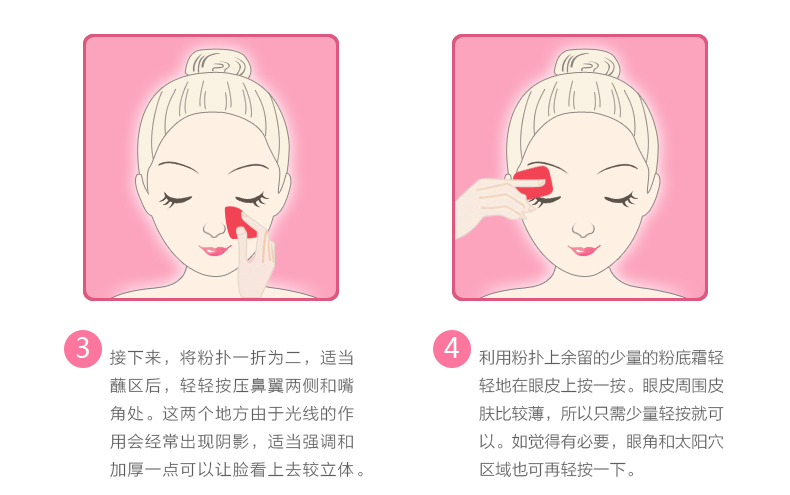 3 接下来，将粉扑一折为二，适当蘸区后，轻轻按压鼻翼两侧和嘴角处。这两个地方由于光线的作用会经常出现阴影，适当强调和加厚一点可以让脸看上去较立体。

4 利用粉扑上余留的少量的粉底霜轻轻地在眼皮上按一按。眼皮周围皮肤比较薄，所以只需少量轻按就可以。如觉得有必要，眼角和太阳穴区域也可再轻按一下。