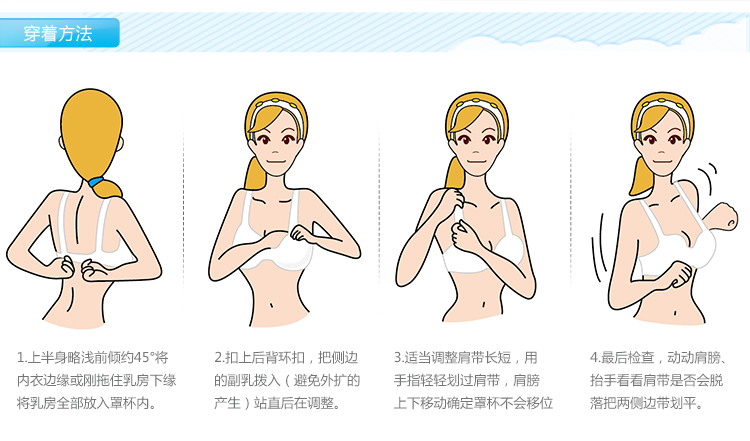 穿着方法

1.上半身略浅前倾约45°将内衣边缘或刚拖住乳房下缘将乳房全部放入罩杯内。

2.扣上后背环扣，把侧边的副乳拨入（避免外扩的产生）站直后在调整。

3.适当调整肩带长短，用手指轻轻划过肩带，肩膀上下移动确定罩杯不会移位

4.最后检查，动动肩膀、抬手看看肩带是否会脱落把两侧边带划平。