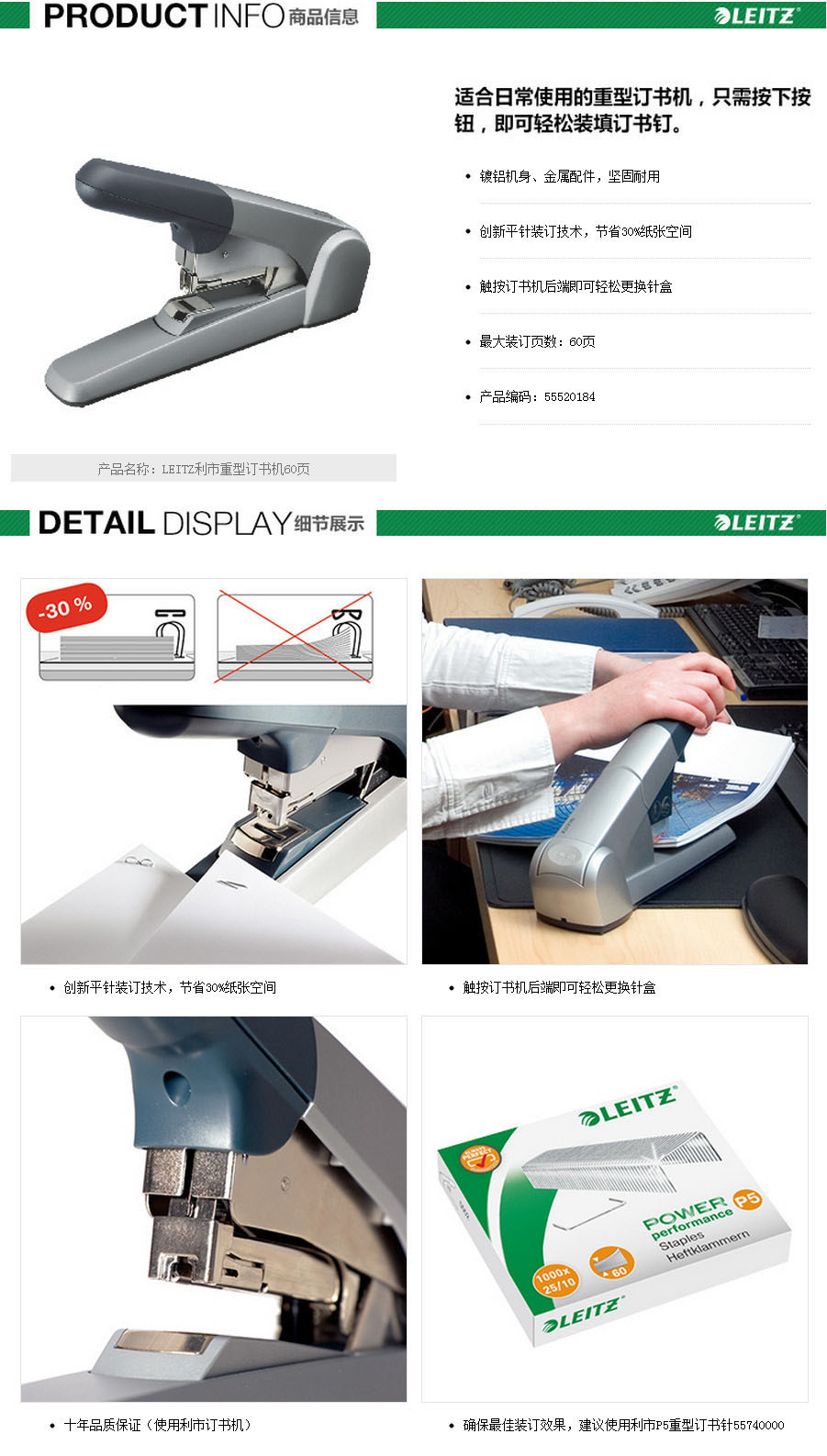 PRODUCT INFO 商品信息

LEITZ

适合日常使用的重型订书机，只需按下按钮，即可轻松装填订书钉。

• 镀铝机身、金属配件，坚固耐用

• 创新平针装订技术，节省30%纸张空间

• 触按订书机后端即可轻松更换针盒

• 最大装订页数：60页

• 产品编码：55520184

产品名称：LEITZ利市重型订书机60页

DETAIL DISPLAY 细节展示

LEITZ

-30 %

• 创新平针装订技术，节省30%纸张空间

• 触按订书机后端即可轻松更换针盒

LEITZ

POWER performance P5

Staples

Heftklammern

1000x 25/10

60

LEITZ

• 十年品质保证（使用利市订书机）

• 确保最佳装订效果，建议使用利市P5重型订书针55740000