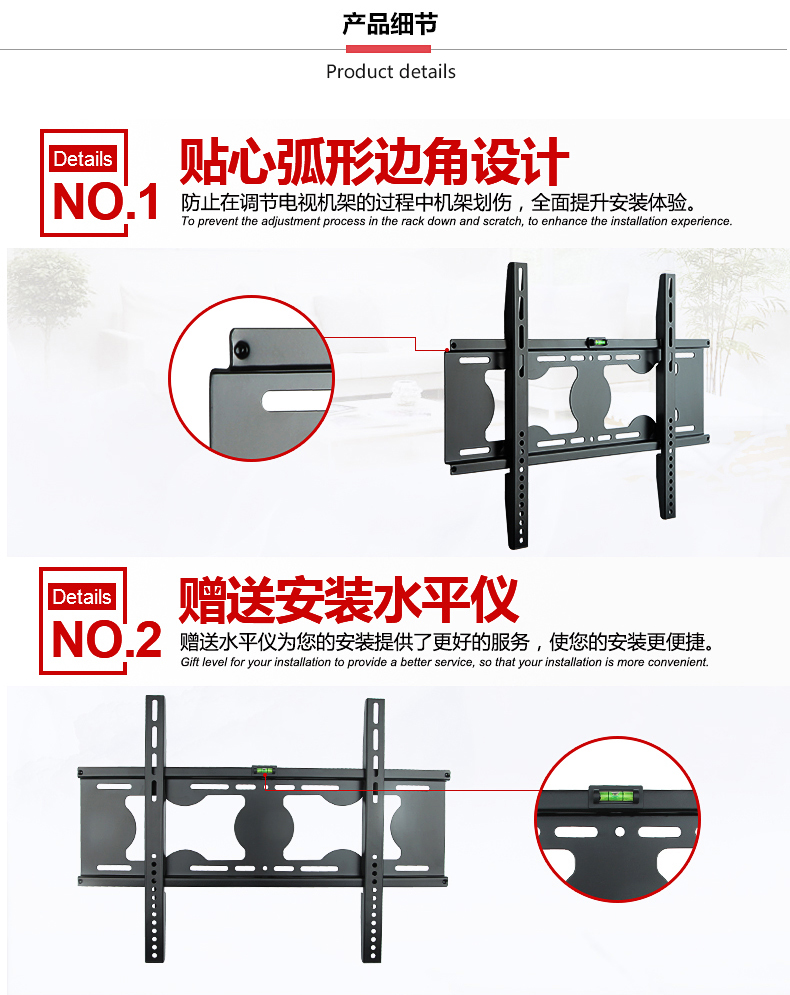 产品细节

Product details

Details
NO.1

贴心弧形边角设计

防止在调节电视机架的过程中机架划伤，全面提升安装体验。

To prevent the adjustment process in the rack down and scratch, to enhance the installation experience.

Details
NO.2

赠送安装水平仪

赠送水平仪为您的安装提供了更好的服务，使您的安装更便捷。

Gift level for your installation to provide a better service, so that your installation is more convenient.