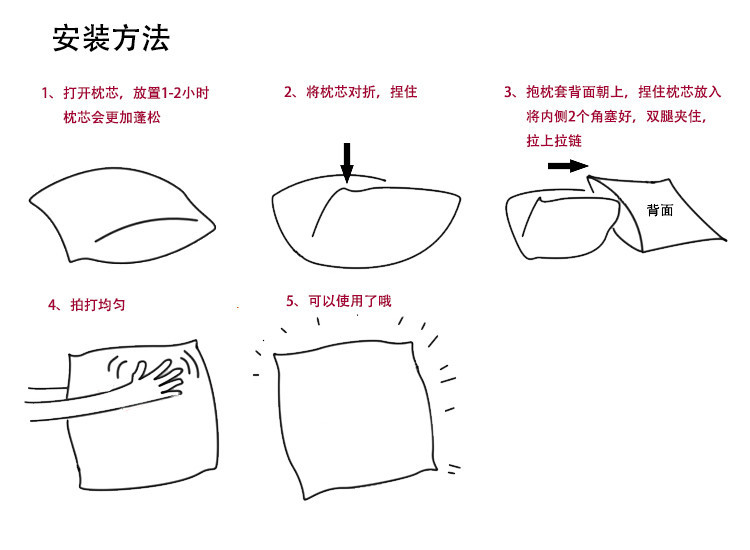 安装方法

1、打开枕芯，放置1-2小时
枕芯会更加蓬松

2、将枕芯对折，捏住

3、抱枕套背面朝上，捏住枕芯放入
将内侧2个角塞好，双腿夹住，
拉上拉链

背面

4、拍打均匀

5、可以使用了哦