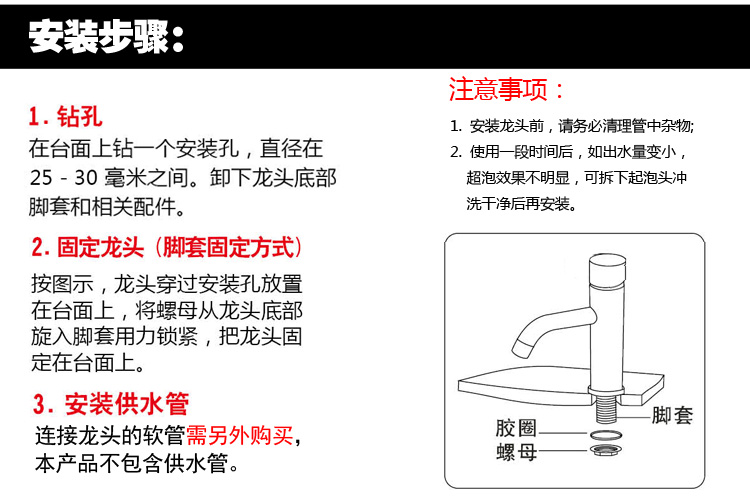 安装步骤：

1. 钻孔
在台面上钻一个安装孔，直径在 25 - 30 毫米之间。卸下龙头底部脚套和相关配件。

2. 固定龙头（脚套固定方式）
按图示，龙头穿过安装孔放置在台面上，将螺母从龙头底部旋入脚套用力锁紧，把龙头固定在台面上。

3. 安装供水管
连接龙头的软管需另外购买，本产品不包含供水管。

注意事项：
1. 安装龙头前，请务必清理管中杂物;
2. 使用一段时间后，如出水量变小，超泡效果不明显，可拆下起泡头冲洗干净后再安装。

脚套
胶圈
螺母