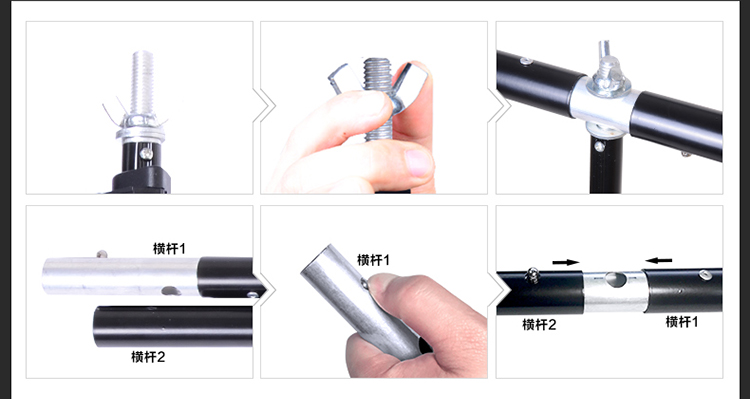 横杆1

横杆2

横杆1

横杆2

横杆1