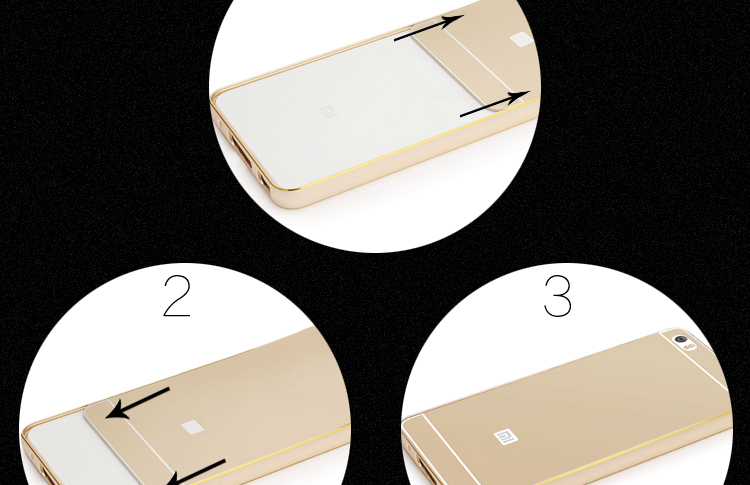 2

3