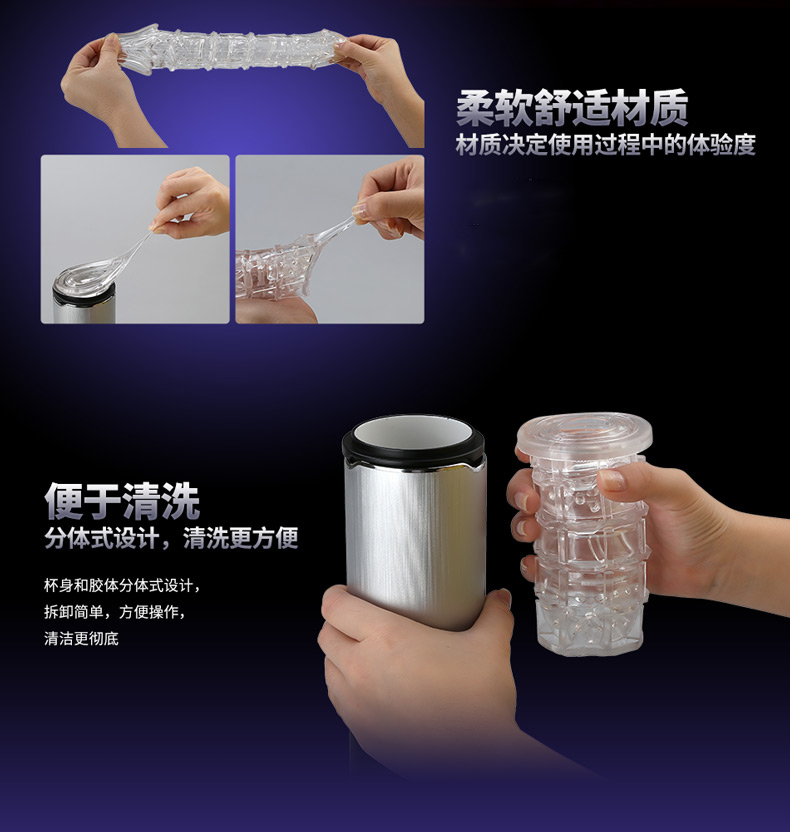 柔软舒适材质
材质决定使用过程中的体验度

便于清洗
分体式设计，清洗更方便

杯身和胶体分体式设计，
拆卸简单，方便操作，
清洁更彻底