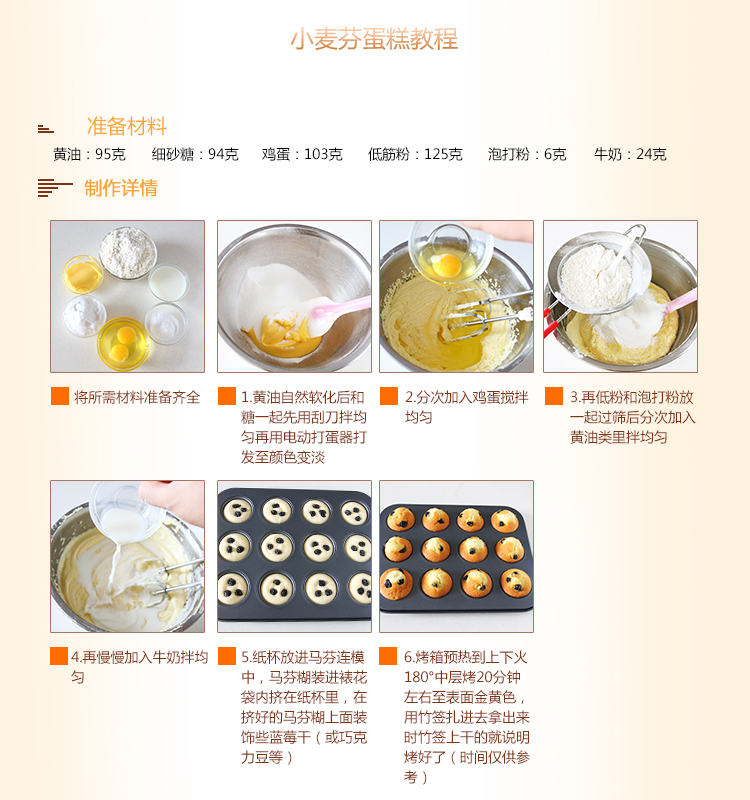 小麦芬蛋糕教程

准备材料

黄油：95克　细砂糖：94克　鸡蛋：103克　低筋粉：125克　泡打粉：6克　牛奶：24克

制作详情

将所需材料准备齐全

1.黄油自然软化后和糖一起先用刮刀拌均匀再用电动打蛋器打发至颜色变淡

2.分次加入鸡蛋搅拌均匀

3.再低粉和泡打粉放一起过筛后分次加入黄油类里拌均匀

4.再慢慢加入牛奶拌均匀

5.纸杯放进马芬连模中，马芬糊装进裱花袋内挤在纸杯里，在挤好的马芬糊上面装饰些蓝莓干（或巧克力豆等）

6.烤箱预热到上下火180°中层烤20分钟左右至表面金黄色，用竹签扎进去拿出来时竹签上干的就说明烤好了（时间仅供参考）