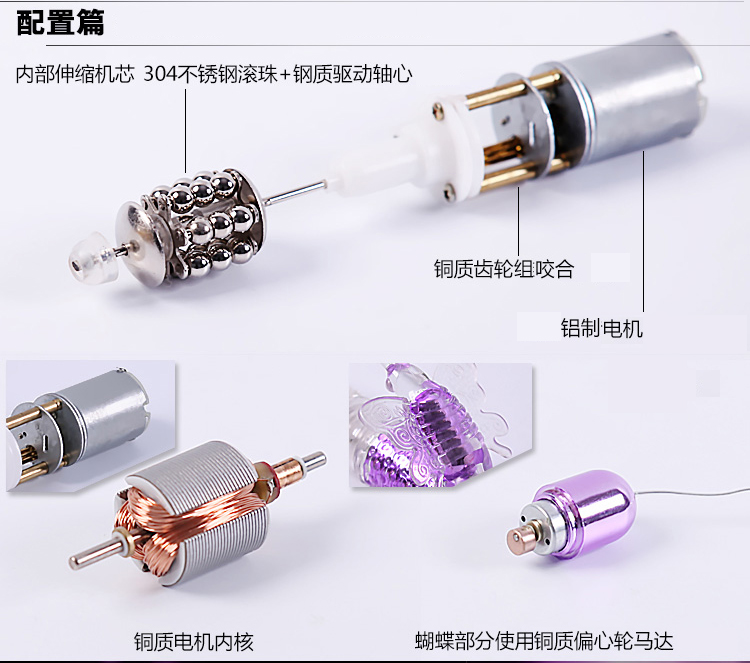 配置篇

内部伸缩机芯 304不锈钢滚珠+钢质驱动轴心

铜质齿轮组咬合

铝制电机

铜质电机内核

蝴蝶部分使用铜质偏心轮马达