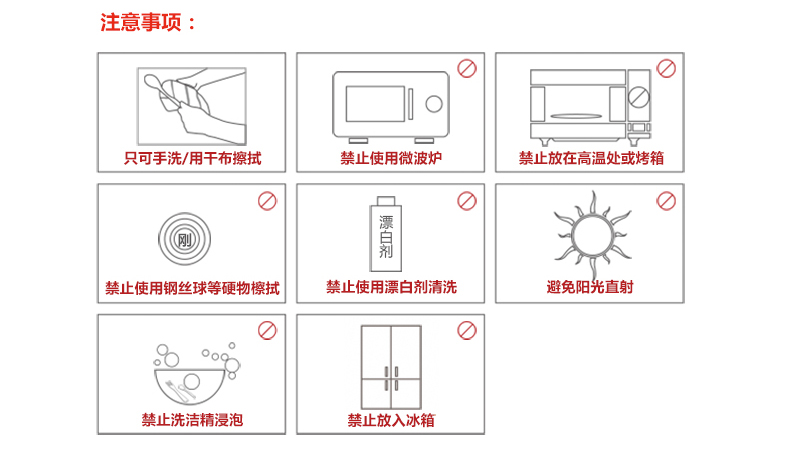 注意事项：

只可手洗/用干布擦拭

禁止使用微波炉

禁止放在高温处或烤箱

刚

禁止使用钢丝球等硬物擦拭

漂白剂

禁止使用漂白剂清洗

避免阳光直射

禁止洗洁精浸泡

禁止放入冰箱