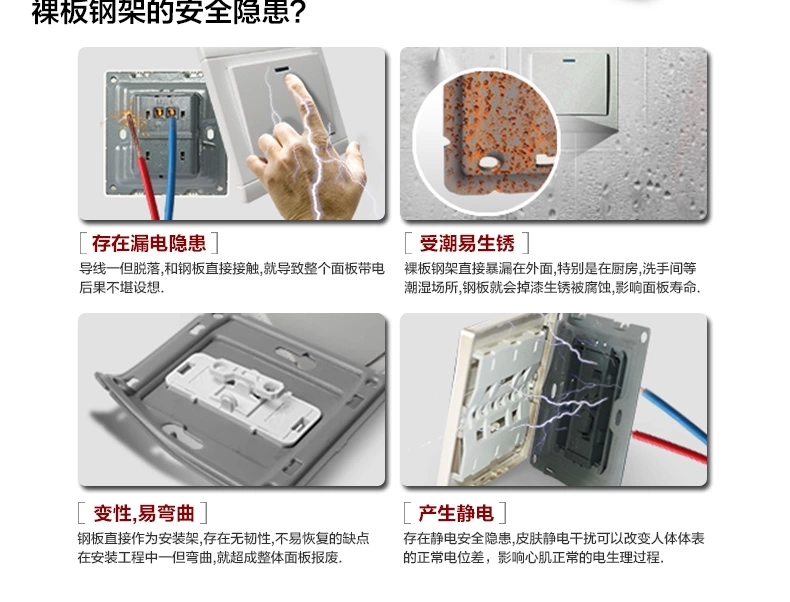 裸板钢架的安全隐患?

[ 存在漏电隐患 ]
导线一但脱落,和钢板直接接触,就导致整个面板带电后果不堪设想.

[ 受潮易生锈 ]
裸板钢架直接暴漏在外面,特别是在厨房,洗手间等潮湿场所,钢板就会掉漆生锈被腐蚀,影响面板寿命.

[ 变性,易弯曲 ]
钢板直接作为安装架,存在无韧性,不易恢复的缺点在安装工程中一但弯曲,就超成整体面板报废.

[ 产生静电 ]
存在静电安全隐患,皮肤静电干扰可以改变人体体表的正常电位差,影响心肌正常的电生理过程.