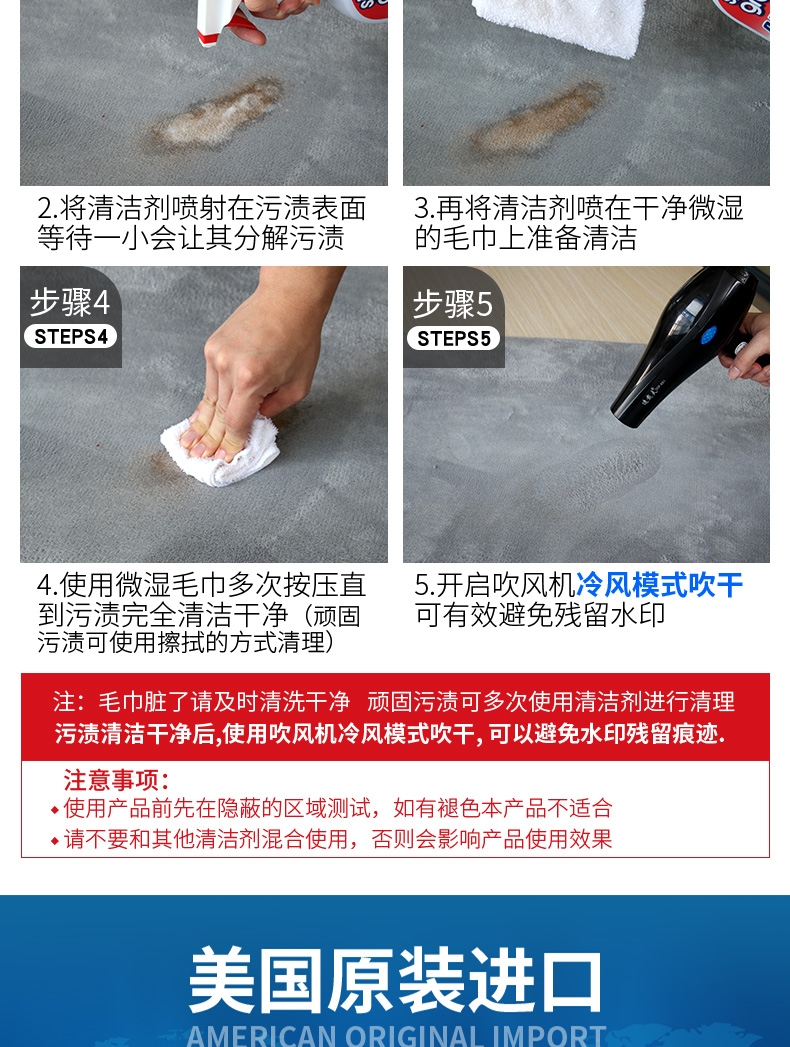 2.将清洁剂喷射在污渍表面等待一小会让其分解污渍

3.再将清洁剂喷在干净微湿的毛巾上准备清洁

步骤4
STEPS4

步骤5
STEPS5

4.使用微湿毛巾多次按压直到污渍完全清洁干净（顽固污渍可使用擦拭的方式清理）

5.开启吹风机冷风模式吹干可有效避免残留水印

注：毛巾脏了请及时清洗干净 顽固污渍可多次使用清洁剂进行清理
污渍清洁干净后,使用吹风机冷风模式吹干, 可以避免水印残留痕迹.

注意事项：
◆使用产品前先在隐蔽的区域测试，如有褪色本产品不适合
◆请不要和其他清洁剂混合使用，否则会影响产品使用效果

美国原装进口
AMERICAN ORIGINAL IMPORT