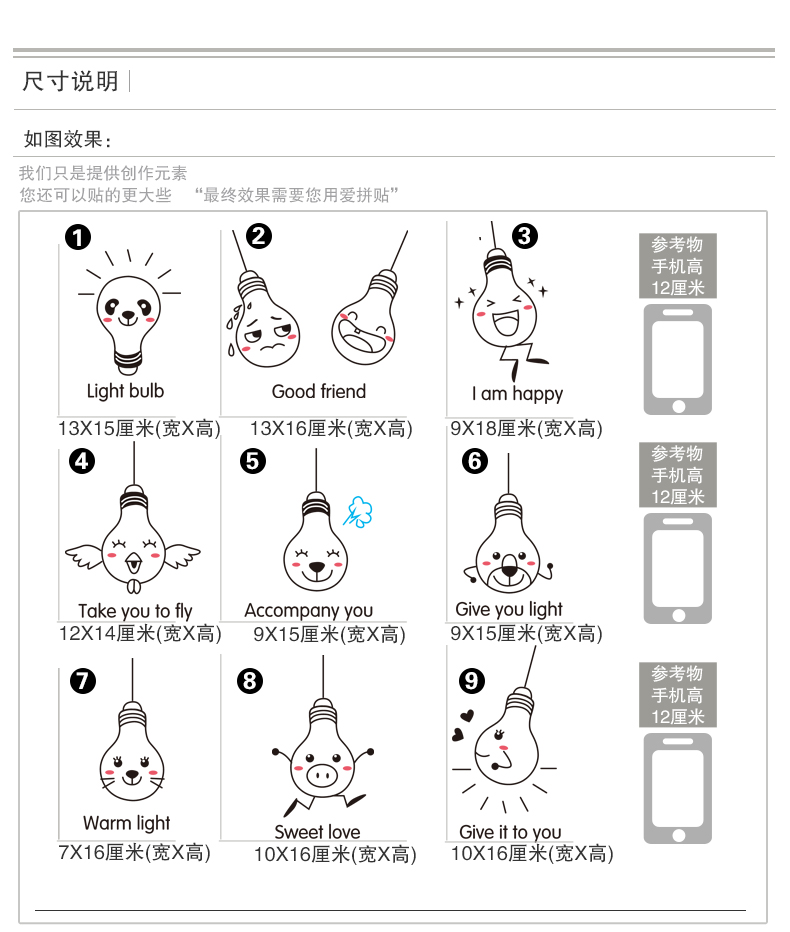 尺寸说明

如图效果：

我们只是提供创作元素
您还可以贴的更大些 “最终效果需要您用爱拼贴”

❶
Light bulb
13X15厘米(宽X高)

❷
Good friend
13X16厘米(宽X高)

❸
I am happy
9X18厘米(宽X高)

参考物
手机高
12厘米

❹
Take you to fly
12X14厘米(宽X高)

❺
Accompany you
9X15厘米(宽X高)

❻
Give you light
9X15厘米(宽X高)

参考物
手机高
12厘米

❼
Warm light
7X16厘米(宽X高)

❽
Sweet love
10X16厘米(宽X高)

❾
Give it to you
10X16厘米(宽X高)

参考物
手机高
12厘米