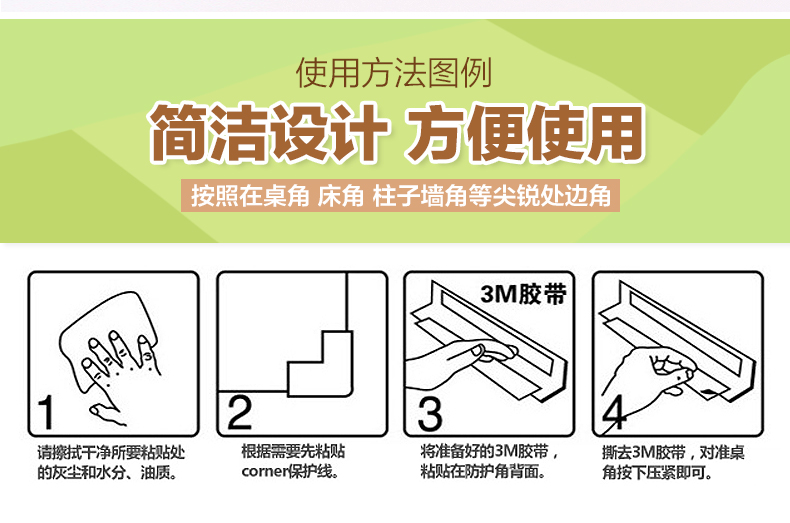 使用方法图例

简洁设计 方便使用

按照在桌角 床角 柱子墙角等尖锐处边角

1
请擦拭干净所要粘贴处的灰尘和水分、油质。

2
根据需要先粘贴corner保护线。

3M胶带
3
将准备好的3M胶带，粘贴在防护角背面。

4
撕去3M胶带，对准桌角按下压紧即可。