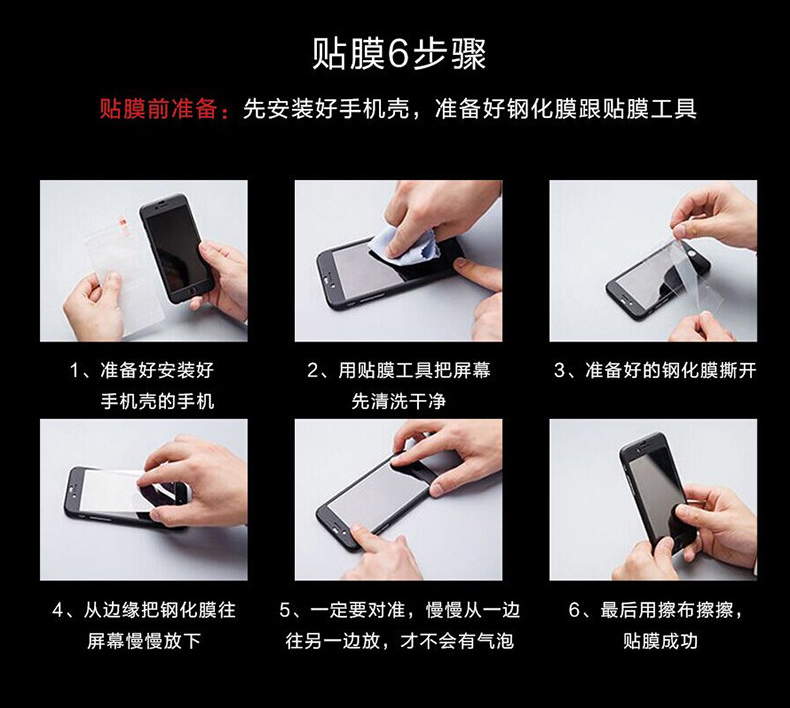 贴膜6步骤

贴膜前准备：先安装好手机壳，准备好钢化膜跟贴膜工具

1、准备好安装好手机壳的手机

2、用贴膜工具把屏幕先清洗干净

3、准备好的钢化膜撕开

4、从边缘把钢化膜往屏幕慢慢放下

5、一定要对准，慢慢从一边往另一边放，才不会有气泡

6、最后用擦布擦擦，贴膜成功