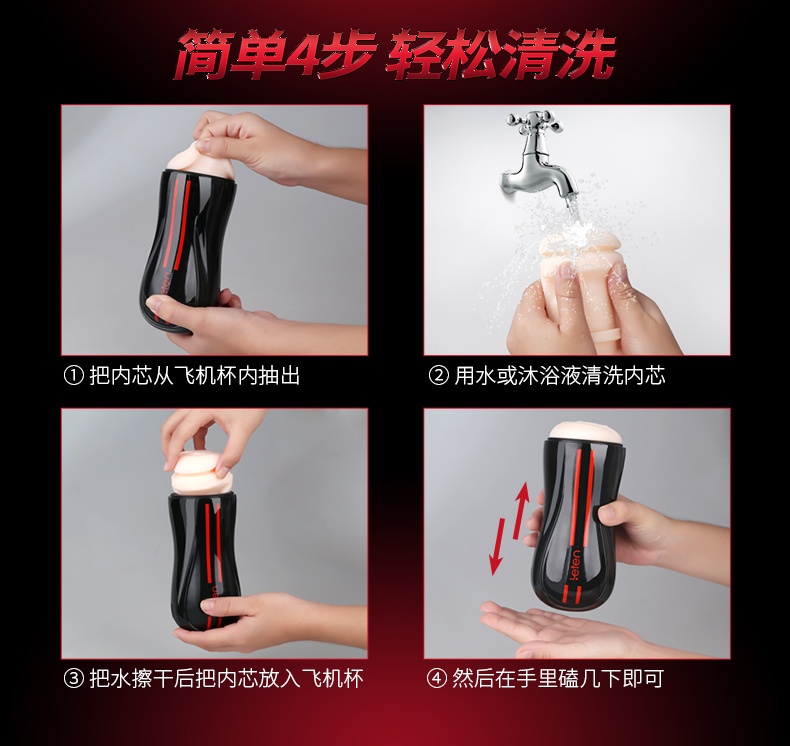 简单4步 轻松清洗

leten

① 把内芯从飞机杯内抽出

② 用水或沐浴液清洗内芯

leten

③ 把水擦干后把内芯放入飞机杯

leten

④ 然后在手里磕几下即可