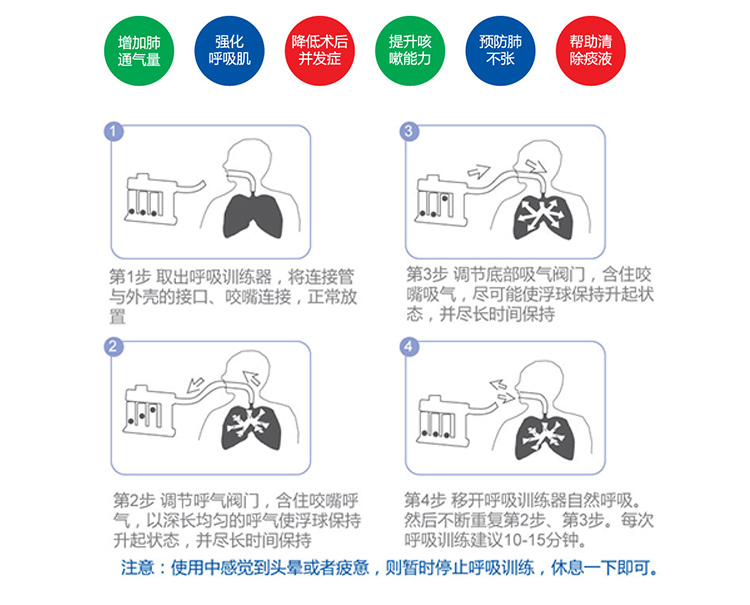 增加肺通气量

强化呼吸肌

降低术后并发症

提升咳嗽能力

预防肺不张

帮助清除痰液

1

第1步 取出呼吸训练器，将连接管与外壳的接口、咬嘴连接，正常放置

2

第2步 调节呼气阀门，含住咬嘴呼气，以深长均匀的呼气使浮球保持升起状态，并尽长时间保持

3

第3步 调节底部吸气阀门，含住咬嘴吸气，尽可能使浮球保持升起状态，并尽长时间保持

4

第4步 移开呼吸训练器自然呼吸。然后不断重复第2步、第3步。每次呼吸训练建议10-15分钟。

注意：使用中感觉到头晕或者疲惫，则暂时停止呼吸训练，休息一下即可。