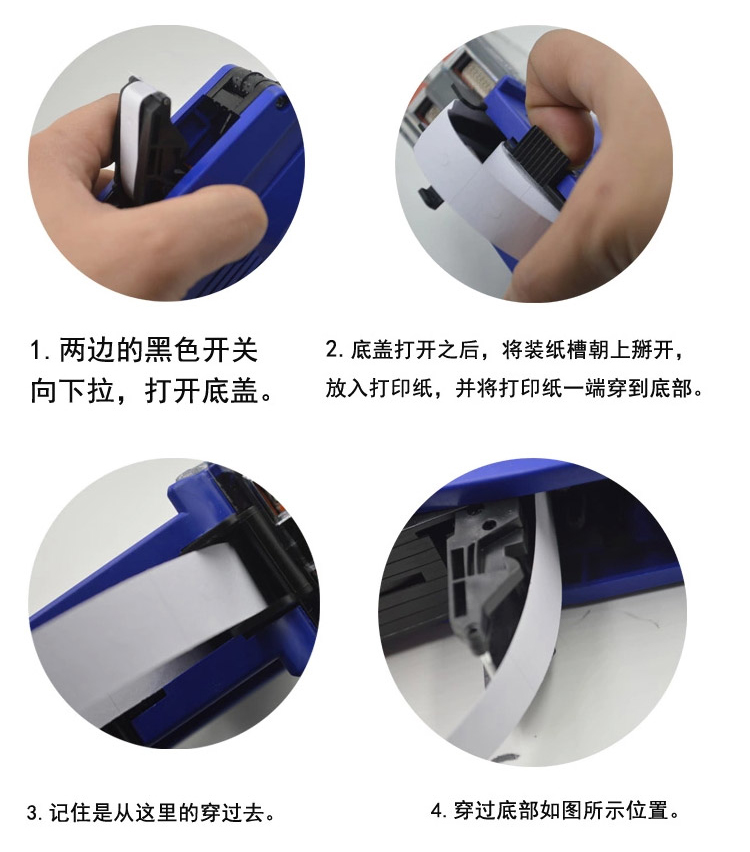 1. 两边的黑色开关向下拉，打开底盖。

2. 底盖打开之后，将装纸槽朝上掰开，放入打印纸，并将打印纸一端穿到底部。

3. 记住是从这里的穿过去。

4. 穿过底部如图所示位置。