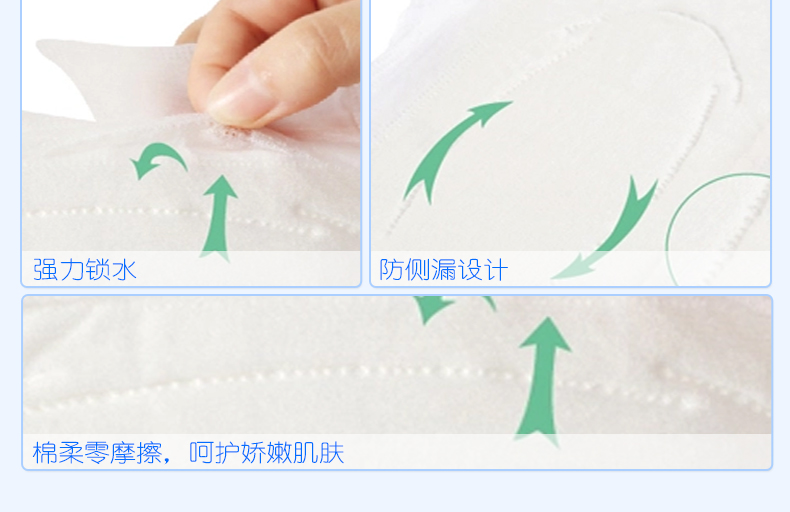 强力锁水

防侧漏设计

棉柔零摩擦，呵护娇嫩肌肤