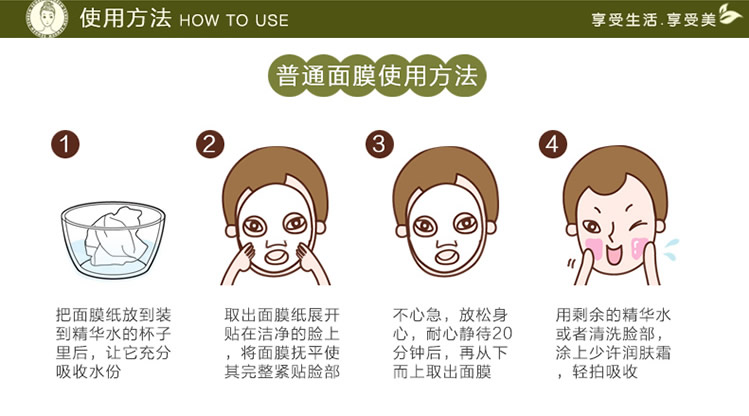 使用方法 HOW TO USE

享受生活.享受美

普通面膜使用方法

1

把面膜纸放到装到精华水的杯子里后，让它充分吸收水份

2

取出面膜纸展开贴在洁净的脸上，将面膜抚平使其完整紧贴脸部

3

不心急，放松身心，耐心静待20分钟后，再从下而上取出面膜

4

用剩余的精华水或者清洗脸部，涂上少许润肤霜，轻拍吸收