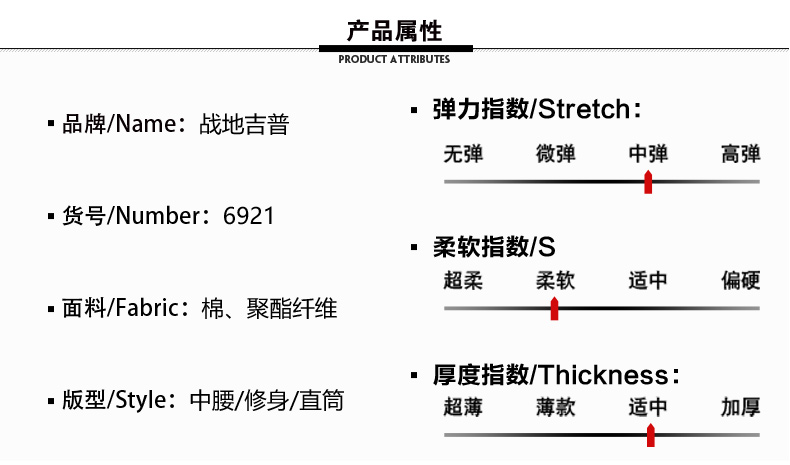 产品属性
PRODUCT ATTRIBUTES

▪ 品牌/Name：战地吉普

▪ 货号/Number：6921

▪ 面料/Fabric：棉、聚酯纤维

▪ 版型/Style：中腰/修身/直筒

▪ 弹力指数/Stretch：

无弹 微弹 中弹 高弹

▪ 柔软指数/S

超柔 柔软 适中 偏硬

▪ 厚度指数/Thickness：

超薄 薄款 适中 加厚