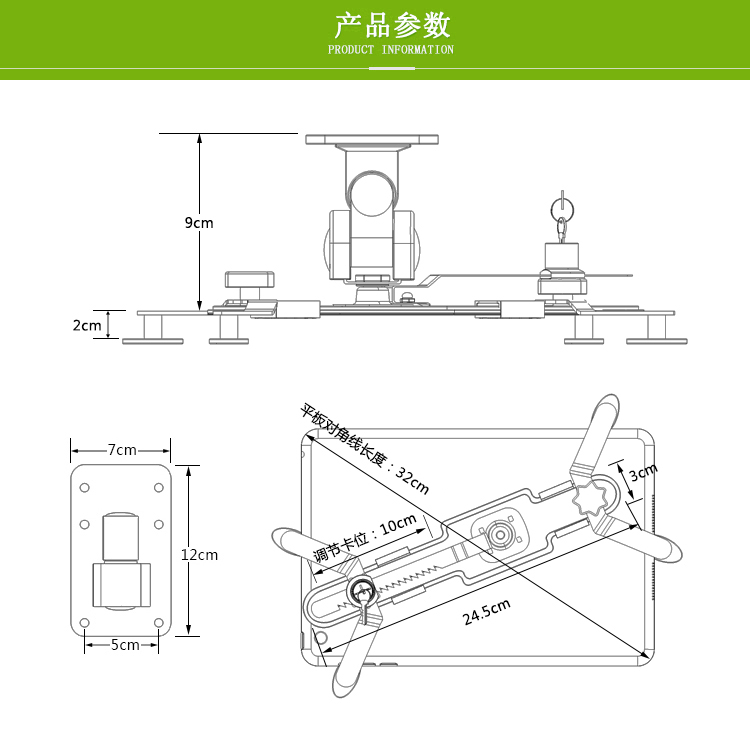 产品参数
PRODUCT INFORMATION

9cm
2cm

7cm
12cm
5cm

平板对角线长度：32cm
3cm
调节卡位：10cm
24.5cm