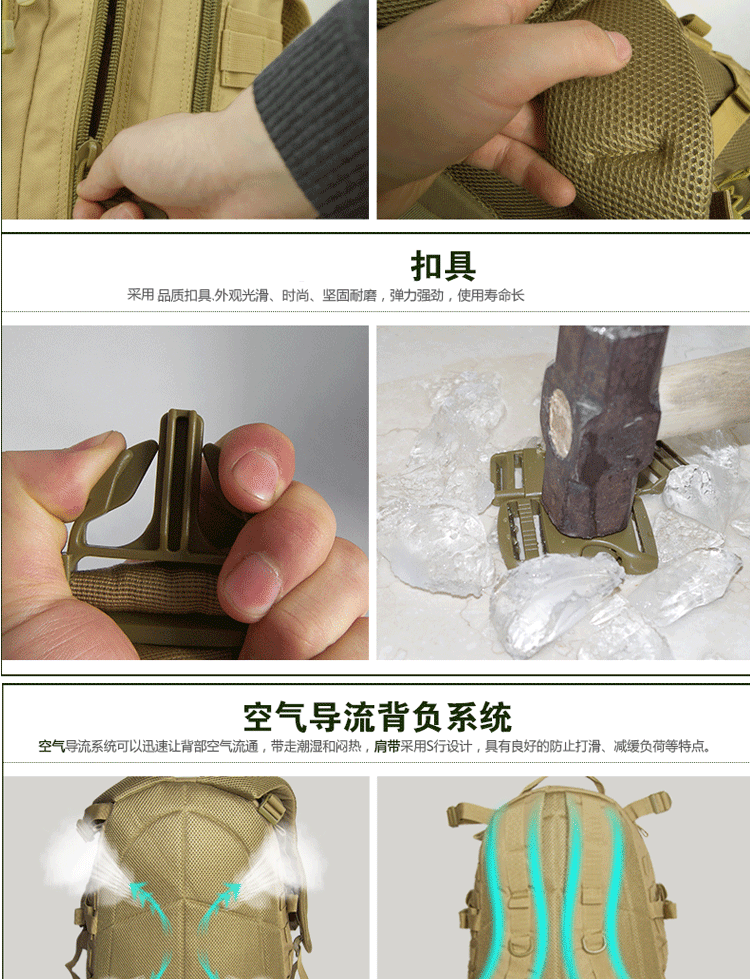 扣具

采用 品质扣具.外观光滑、时尚、坚固耐磨，弹力强劲，使用寿命长

空气导流背负系统

空气导流系统可以迅速让背部空气流通，带走潮湿和闷热，肩带采用S行设计，具有良好的防止打滑、减缓负荷等特点。