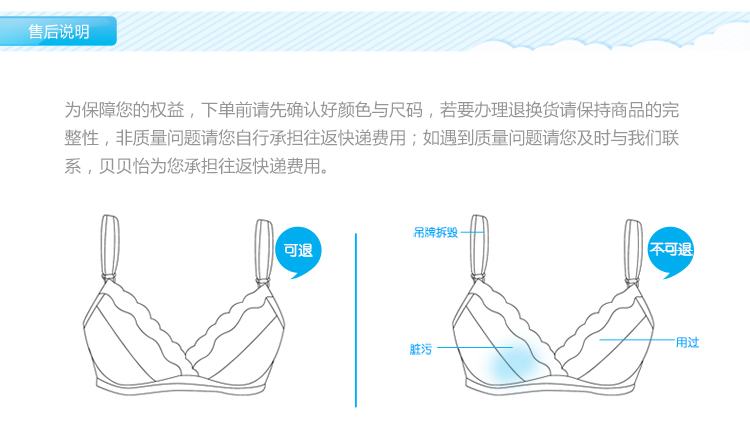 售后说明

为保障您的权益，下单前请先确认好颜色与尺码，若要办理退换货请保持商品的完整性，非质量问题请您自行承担往返快递费用；如遇到质量问题请您及时与我们联系，贝贝怡为您承担往返快递费用。

可退

吊牌拆毁

不可退

脏污

用过