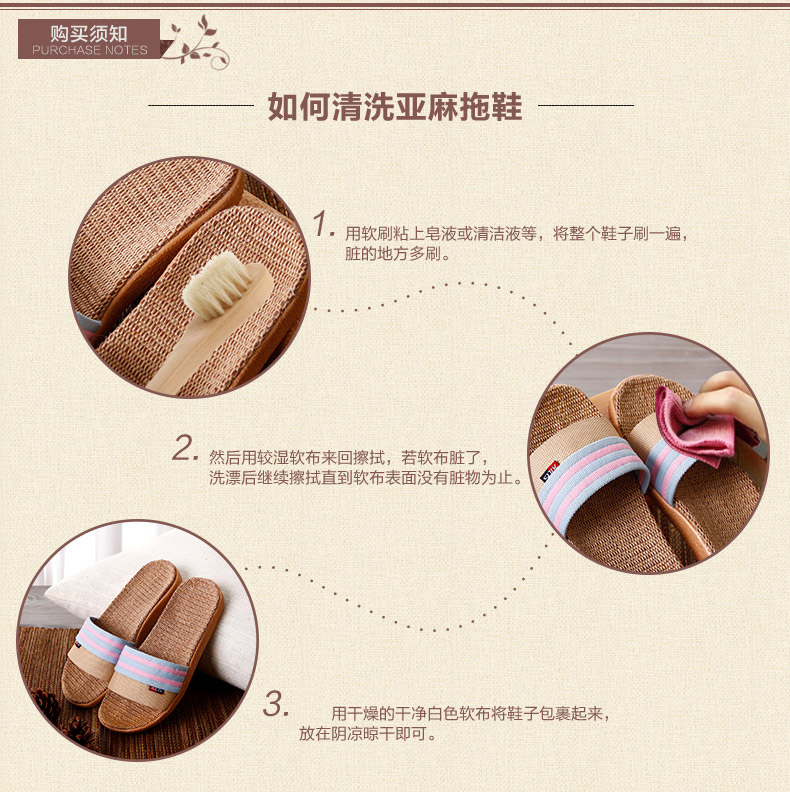 购买须知
PURCHASE NOTES

如何清洗亚麻拖鞋

1. 用软刷粘上皂液或清洁液等，将整个鞋子刷一遍，脏的地方多刷。

2. 然后用较湿软布来回擦拭，若软布脏了，洗漂后继续擦拭直到软布表面没有脏物为止。

3. 用干燥的干净白色软布将鞋子包裹起来，放在阴凉晾干即可。