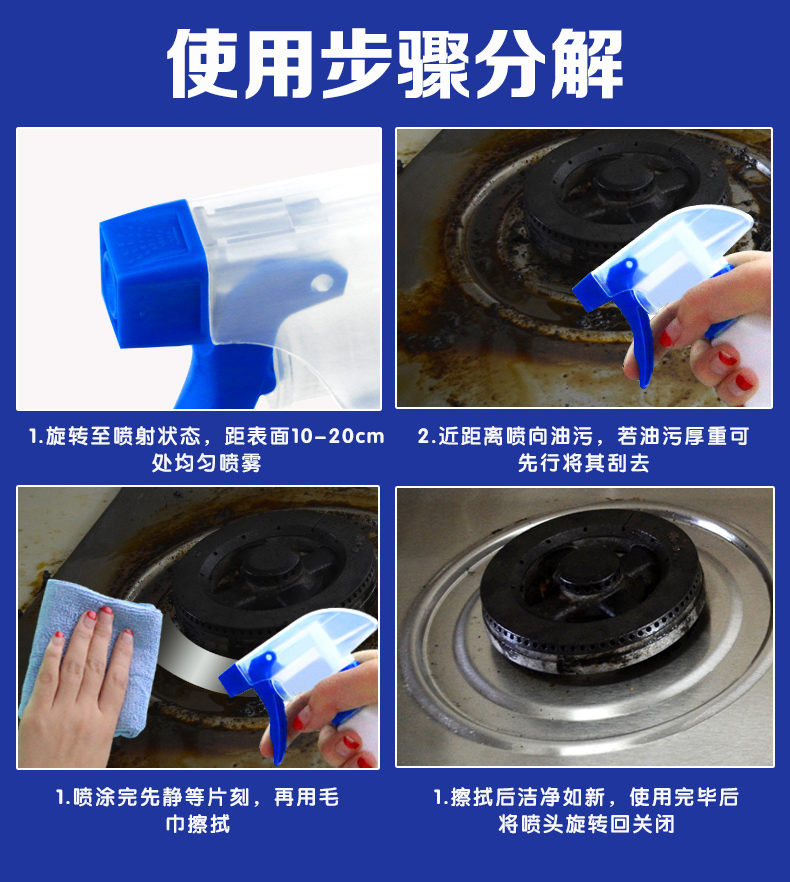 使用步骤分解

1.旋转至喷射状态，距表面10-20cm处均匀喷雾

2.近距离喷向油污，若油污厚重可先行将其刮去

1.喷涂完先静等片刻，再用毛巾擦拭

1.擦拭后洁净如新，使用完毕后将喷头旋转回关闭