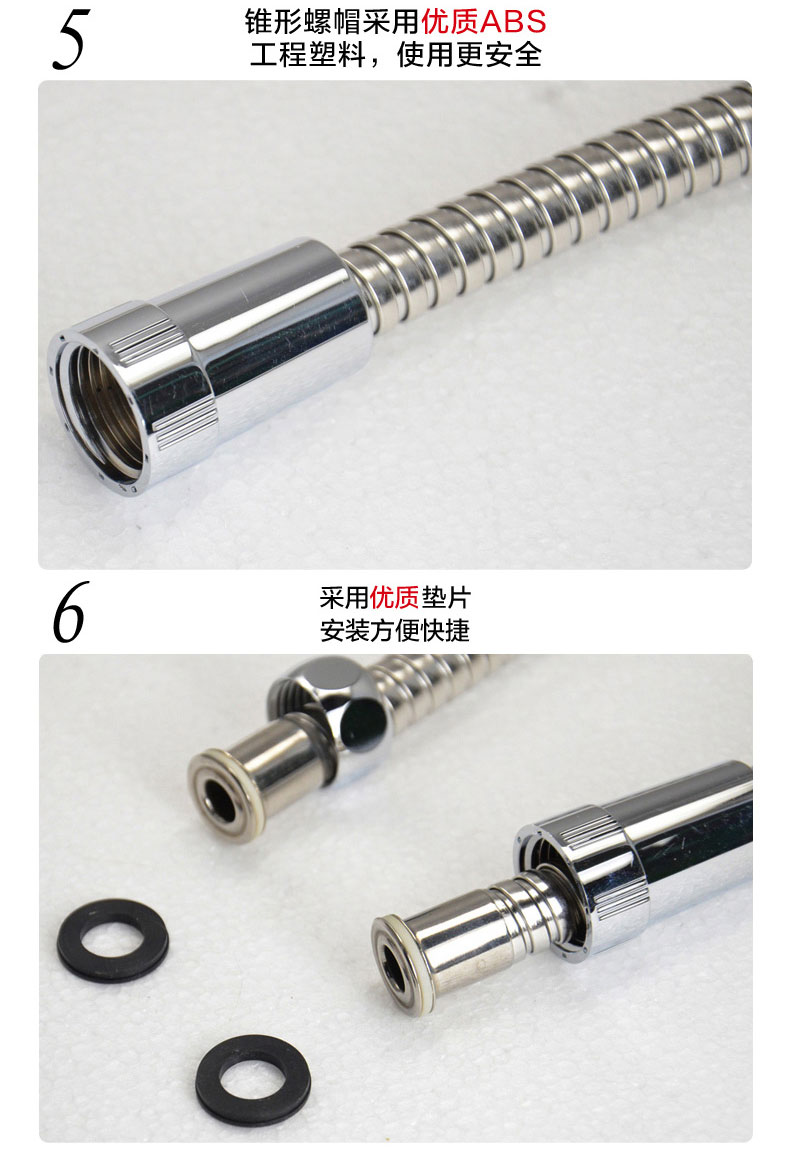 5
锥形螺帽采用优质ABS
工程塑料，使用更安全

6
采用优质垫片
安装方便快捷